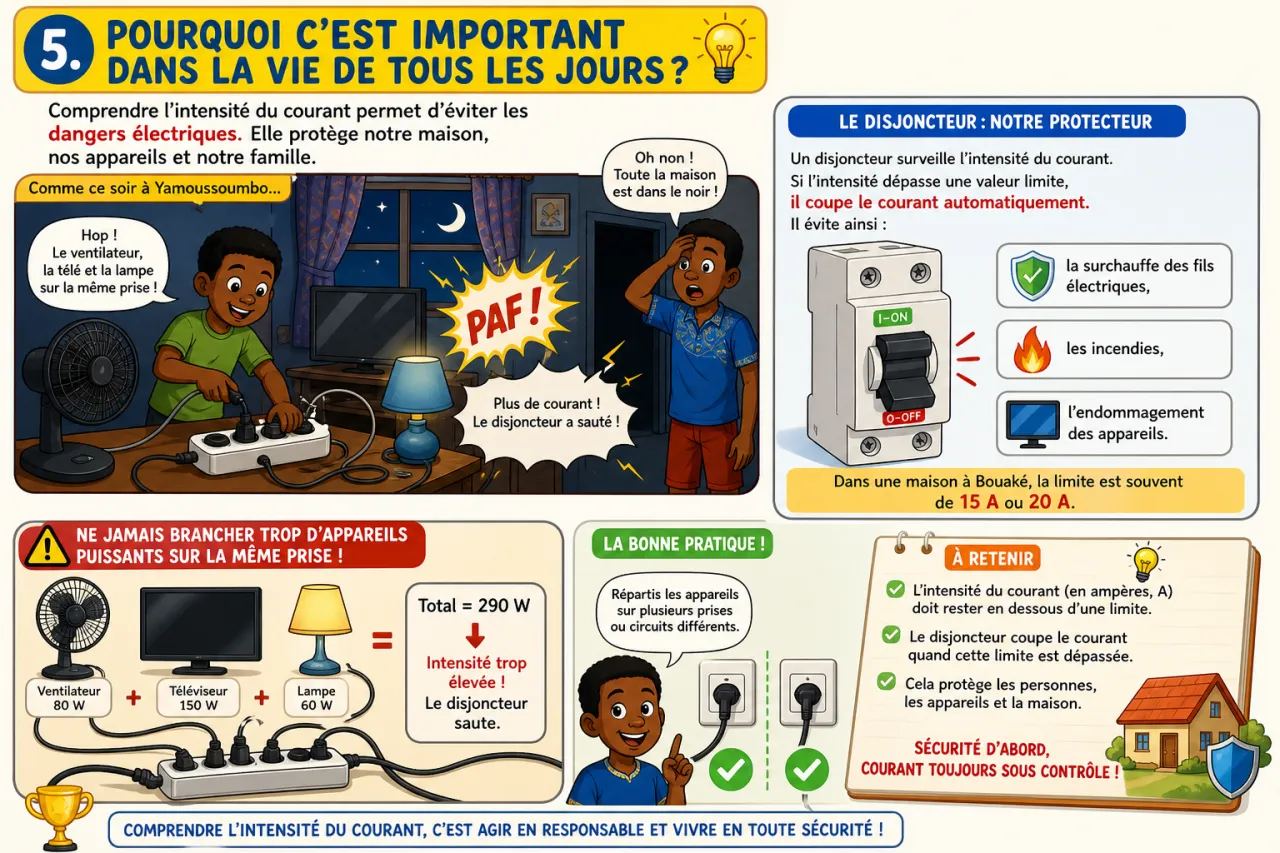 5. POURQUOI C'EST IMPORTANT DANS LA VIE DE TOUS LES JOURS ?

Comprendre l'intensité du courant permet d'éviter les dangers électriques. Elle protège notre maison, nos appareils et notre famille.

Comme ce soir à Yamoussoumbo...

Hop ! Le ventilateur, la télé et la lampe sur la même prise !

PAF !

Oh non ! Toute la maison est dans le noir !

Plus de courant ! Le disjoncteur a sauté !

LE DISJONCTEUR : NOTRE PROTECTEUR

Un disjoncteur surveille l'intensité du courant.
Si l'intensité dépasse une valeur limite, il coupe le courant automatiquement.
Il évite ainsi :

I-ON
O-OFF

la surchauffe des fils électriques,

les incendies,

l'endommagement des appareils.

Dans une maison à Bouaké, la limite est souvent de 15 A ou 20 A.

NE JAMAIS BRANCHER TROP D'APPAREILS PUISSANTS SUR LA MÊME PRISE !

Ventilateur 80 W + Téléviseur 150 W + Lampe 60 W =

Total = 290 W
Intensité trop élevée !
Le disjoncteur saute.

LA BONNE PRATIQUE !

Répartis les appareils sur plusieurs prises ou circuits différents.

À RETENIR

L'intensité du courant (en ampères, A) doit rester en dessous d'une limite.

Le disjoncteur coupe le courant quand cette limite est dépassée.

Cela protège les personnes, les appareils et la maison.

SÉCURITÉ D'ABORD, COURANT TOUJOURS SOUS CONTRÔLE !

COMPRENDRE L'INTENSITÉ DU COURANT, C'EST AGIR EN RESPONSABLE ET VIVRE EN TOUTE SÉCURITÉ !